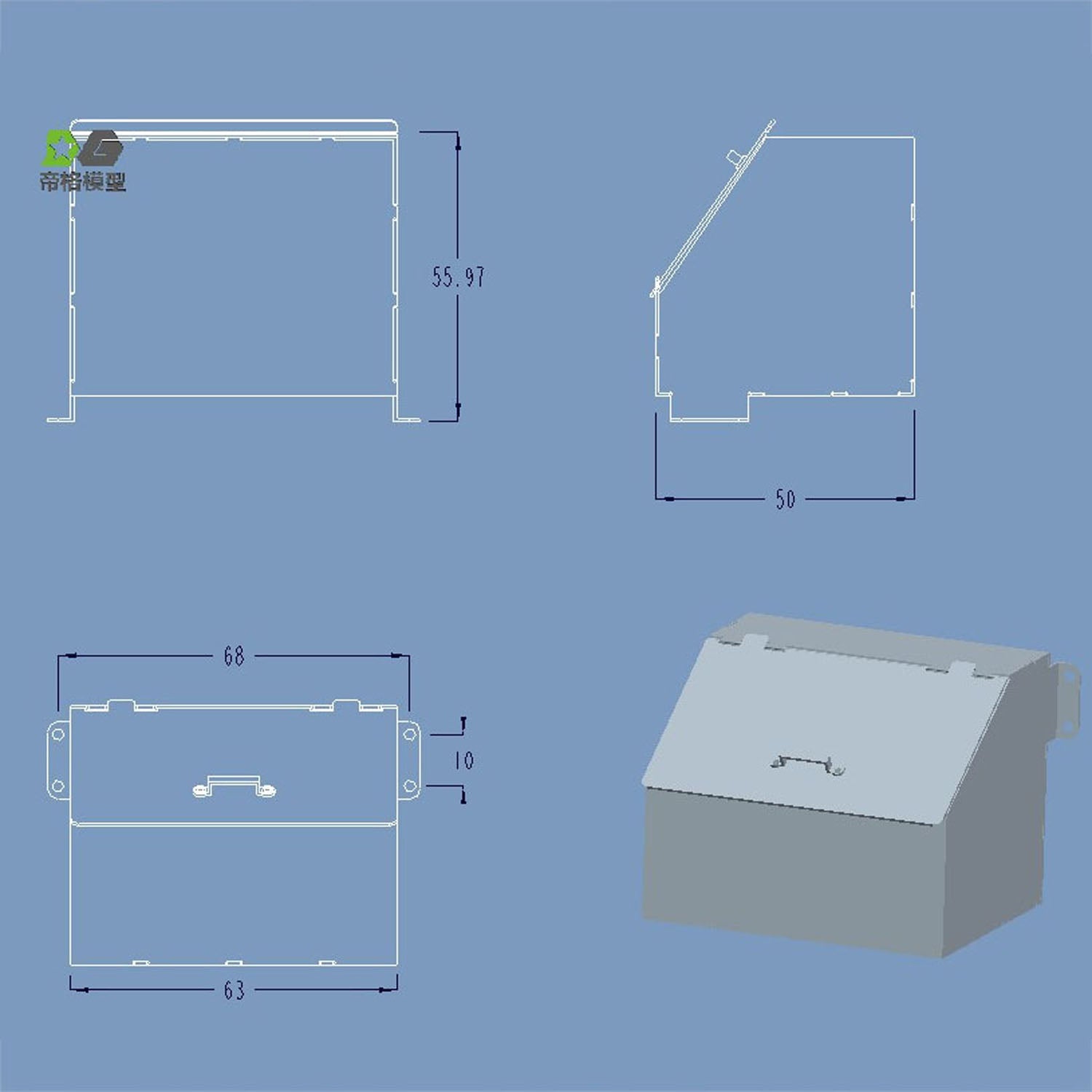 DG
帝格模型

55.97

50

68

10

63