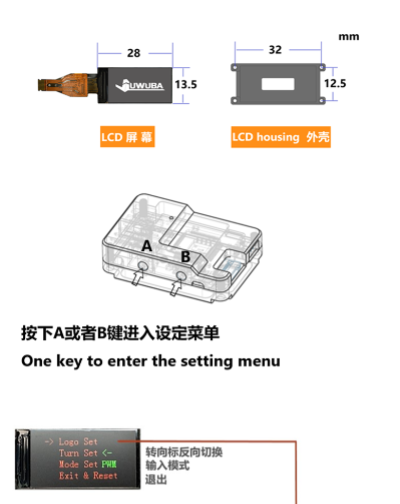 mm

28

UWUBA

13.5

32

12.5

LCD 屏 幕

LCD housing 外壳

A

B

按下A或者B键进入设定菜单

One key to enter the setting menu

-> Logo Set
Turn Set <-
Mode Set PWM
Exit & Reset

转向标反向切换
输入模式
退出