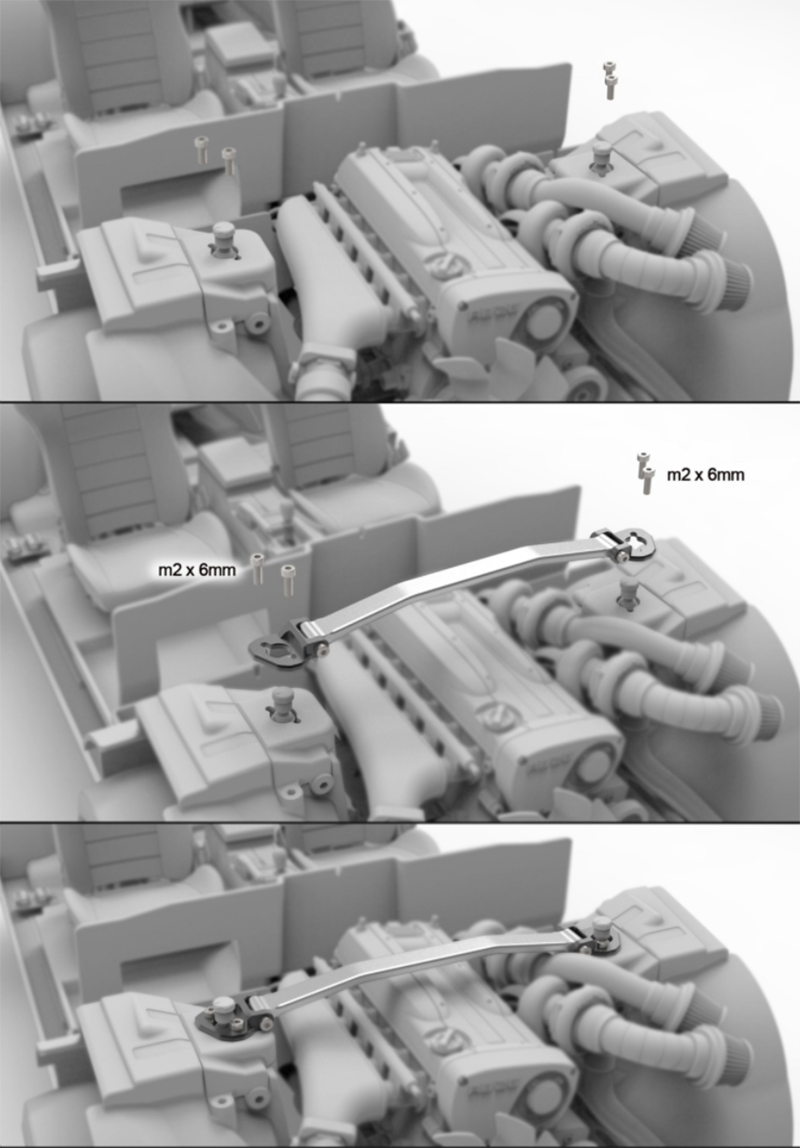 m2 x 6mm

m2 x 6mm