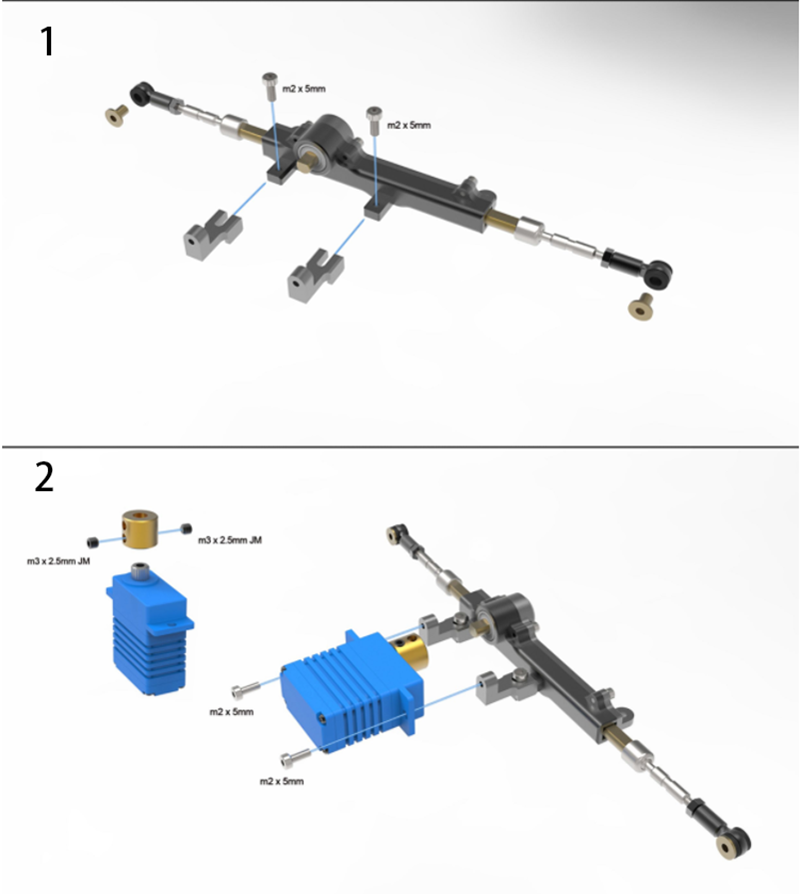 1

m2 x 5mm

m2 x 5mm

2

m3 x 2.5mm JM

m3 x 2.5mm JM

m2 x 5mm

m2 x 5mm