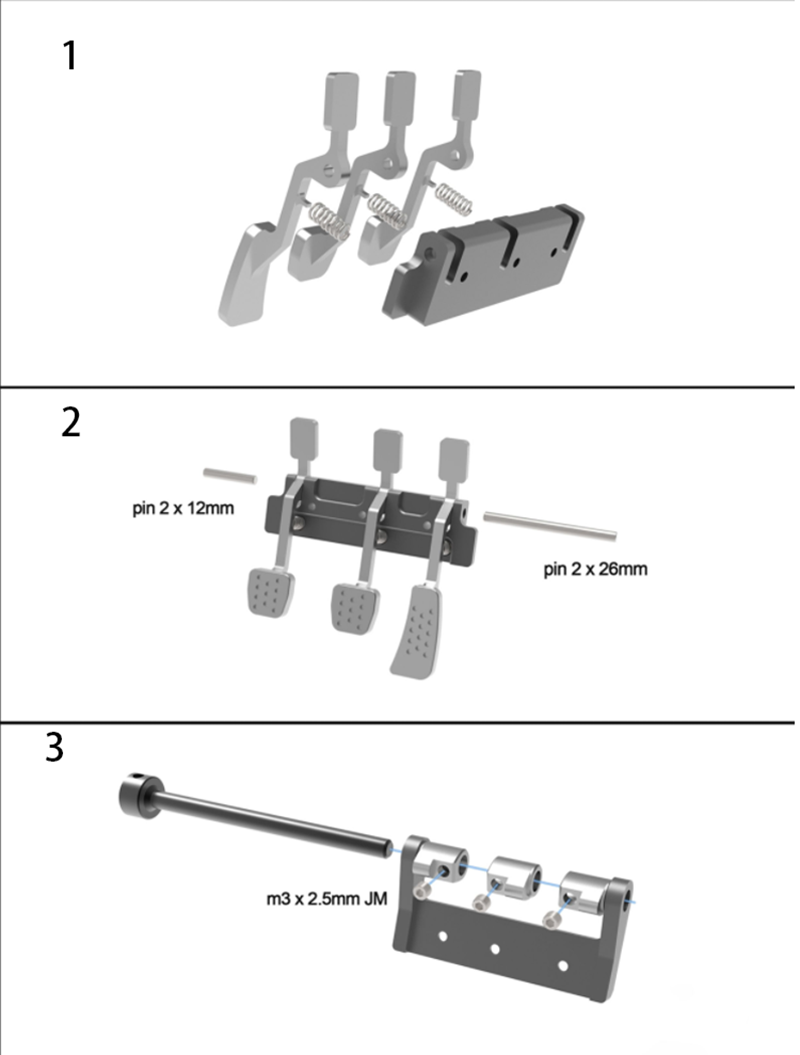 1

2

pin 2 x 12mm

pin 2 x 26mm

3

m3 x 2.5mm JM